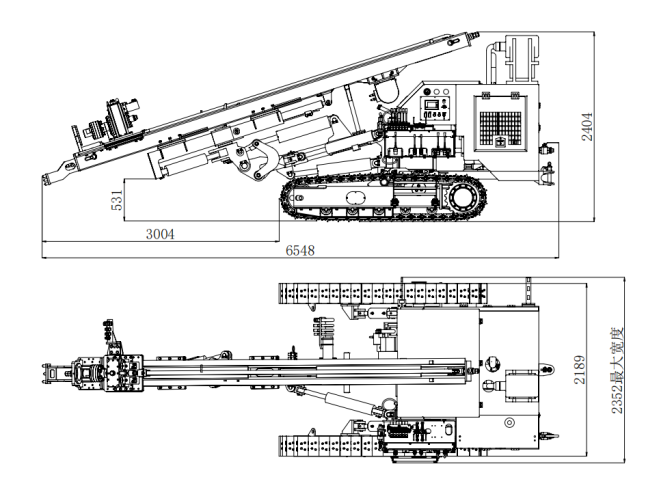 2404
531
3004
6548
2189
2352最大宽度